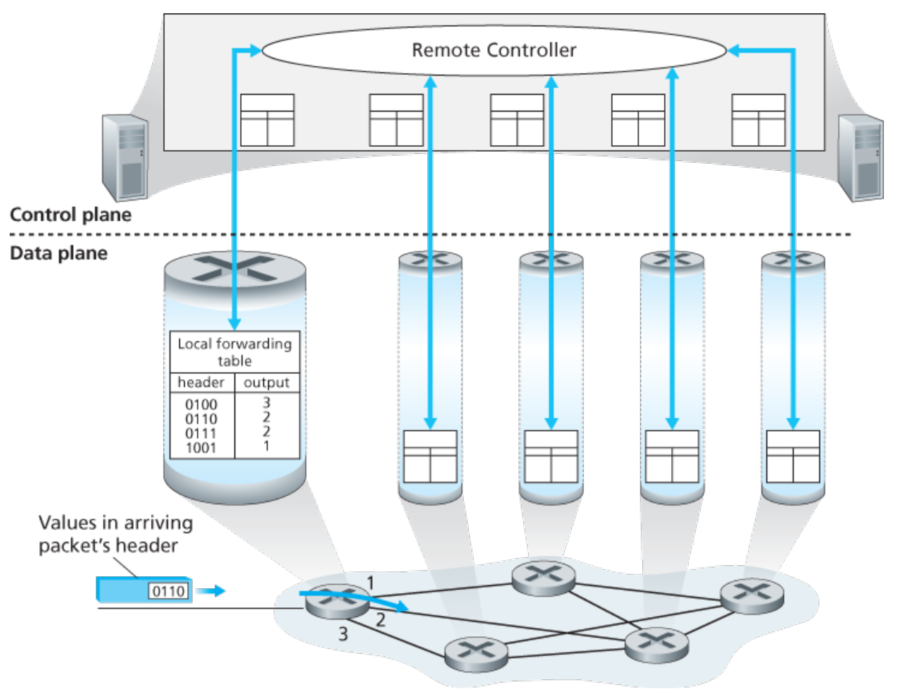 Remote Controller

Control plane

Data plane

Local forwarding table

| header | output |
|---|---|
| 0100 | 3 |
| 0110 | 2 |
| 0111 | 2 |
| 1001 | 1 |

Values in arriving packet's header

0110

1

2

3